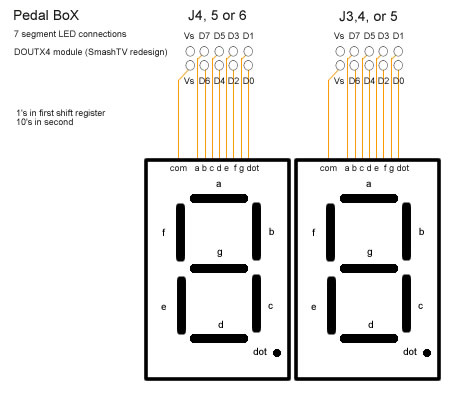 Pedal BoX

7 segment LED connections

DOUTX4 module (SmashTV redesign)

1's in first shift register
10's in second

J4, 5 or 6

Vs D7 D5 D3 D1

Vs D6 D4 D2 D0

com a b c d e f g dot

a

f

b

g

e

c

d

dot

J3,4, or 5

Vs D7 D5 D3 D1

Vs D6 D4 D2 D0

com a b c d e f g dot

a

f

b

g

e

c

d

dot